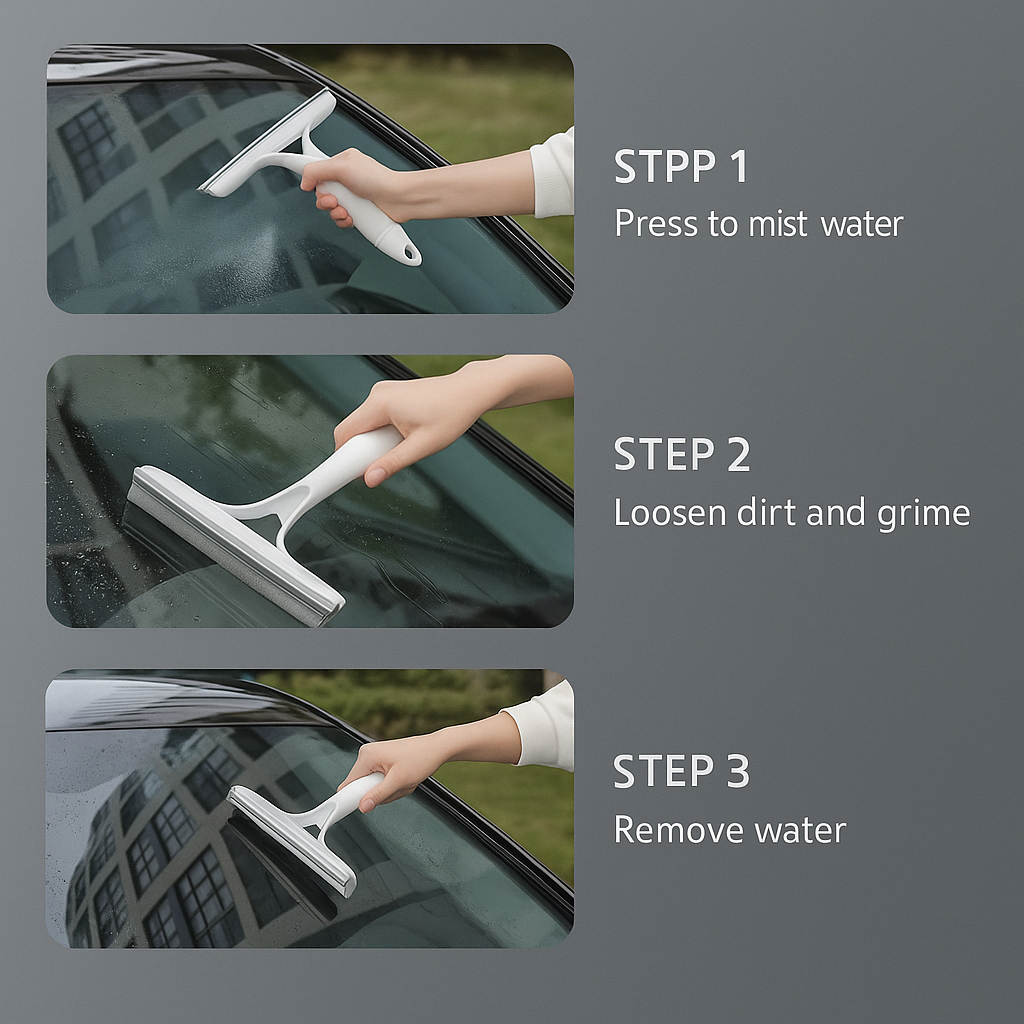 STPP 1
Press to mist water

STEP 2
Loosen dirt and grime

STEP 3
Remove water