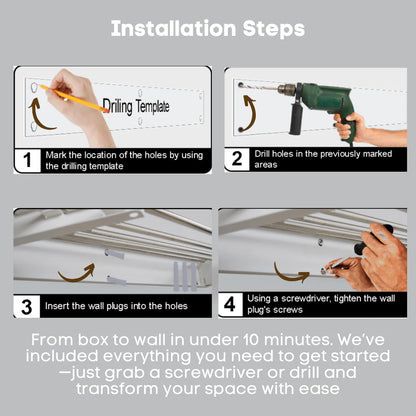 Installation Steps

Driling Template

1 Mark the location of the holes by using the drilling template

2 Drill holes in the previously marked areas

3 Insert the wall plugs into the holes

4 Using a screwdriver, tighten the wall plug's screws

From box to wall in under 10 minutes. We've included everything you need to get started —just grab a screwdriver or drill and transform your space with ease